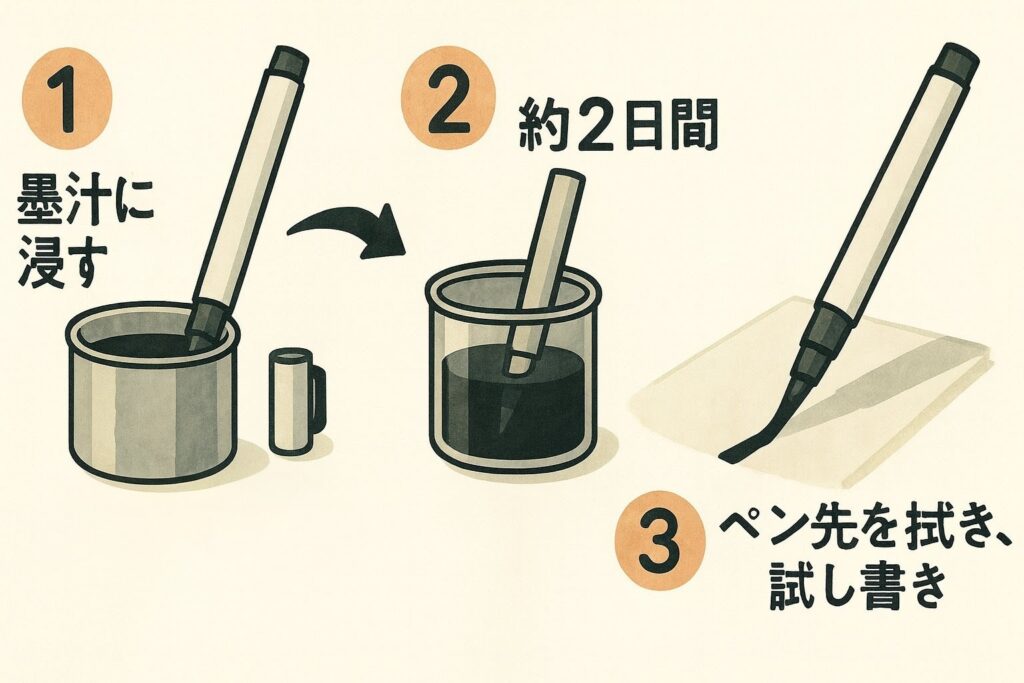 1
墨汁に浸す

2
約2日間

3
ペン先を拭き、試し書き