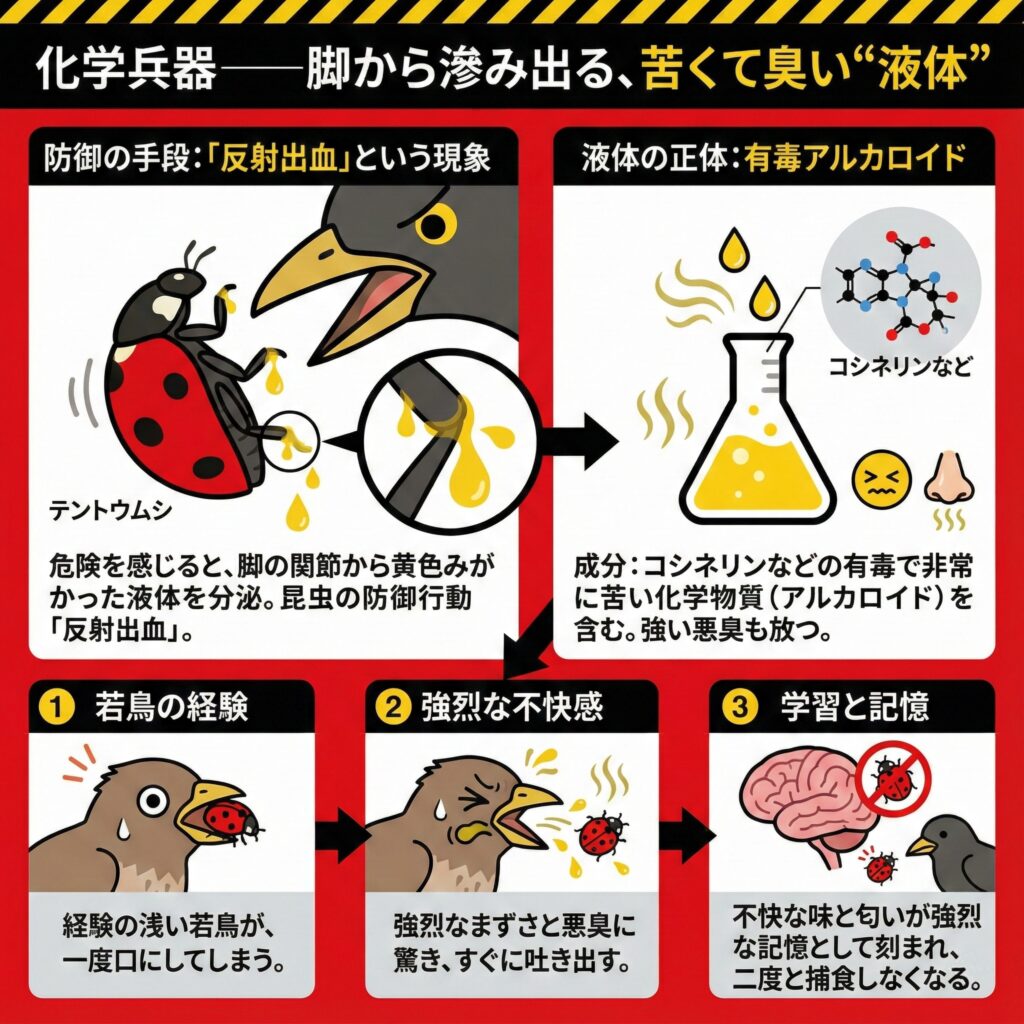 化学兵器——脚から滲み出る、苦くて臭い“液体”

防御の手段：「反射出血」という現象

テントウムシ

危険を感じると、脚の関節から黄色みがかった液体を分泌。昆虫の防御行動「反射出血」。

液体の正体：有毒アルカロイド

コシネリンなど

成分：コシネリンなどの有毒で非常に苦い化学物質（アルカロイド）を含む。強い悪臭も放つ。

1 若鳥の経験

経験の浅い若鳥が、一度口にしてしまう。

2 強烈な不快感

強烈なまずさと悪臭に驚き、すぐに吐き出す。

3 学習と記憶

不快な味と匂いが強烈な記憶として刻まれ、二度と捕食しなくなる。