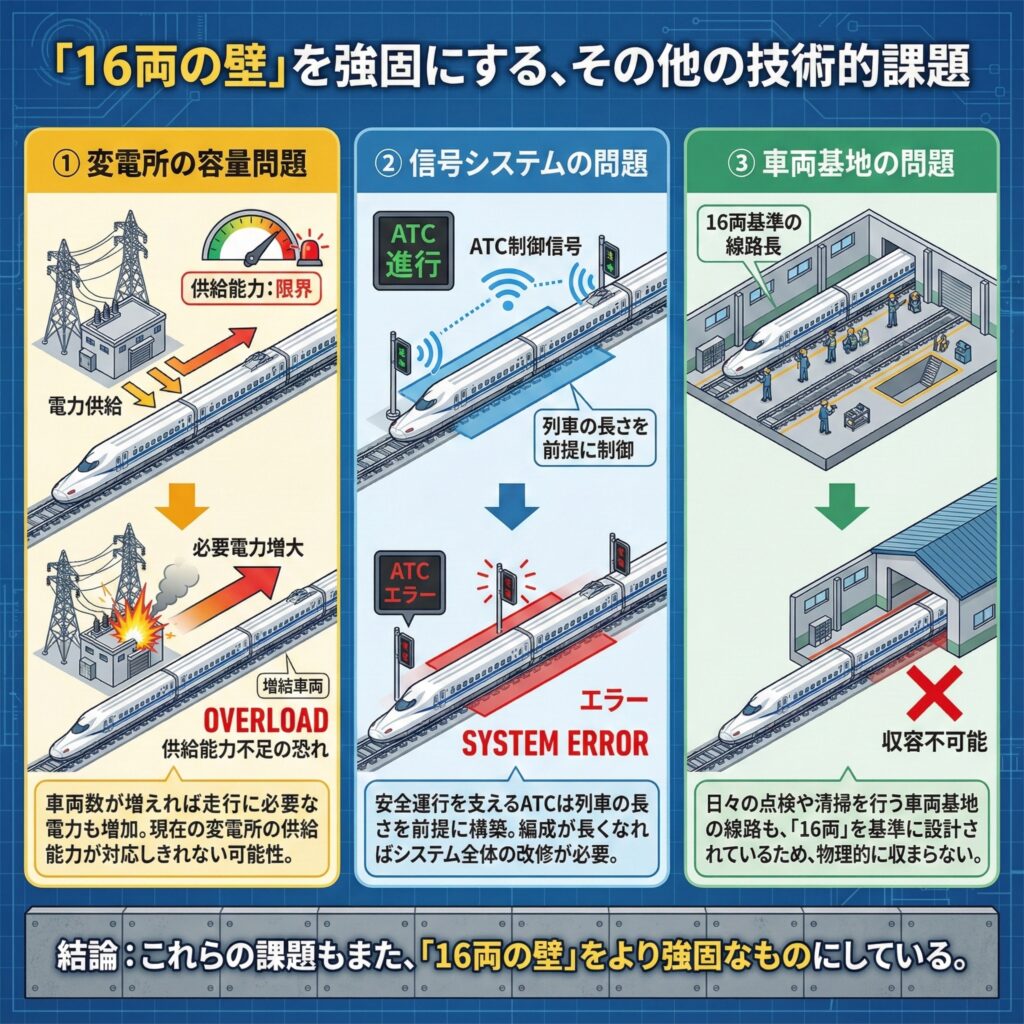 「16両の壁」を強固にする、その他の技術的課題

① 変電所の容量問題

供給能力：限界

電力供給

必要電力増大

増結車両

OVERLOAD

供給能力不足の恐れ

車両数が増えれば走行に必要な電力も増加。現在の変電所の供給能力が対応しきれない可能性。

② 信号システムの問題

ATC 進行

ATC制御信号

列車の長さを前提に制御

ATC エラー

エラー

SYSTEM ERROR

安全運行を支えるATCは列車の長さを前提に構築。編成が長くなればシステム全体の改修が必要。

③ 車両基地の問題

16両基準の線路長

収容不可能

日々の点検や清掃を行う車両基地の線路も、「16両」を基準に設計されているため、物理的に収まらない。

結論：これらの課題もまた、「16両の壁」をより強固なものにしている。