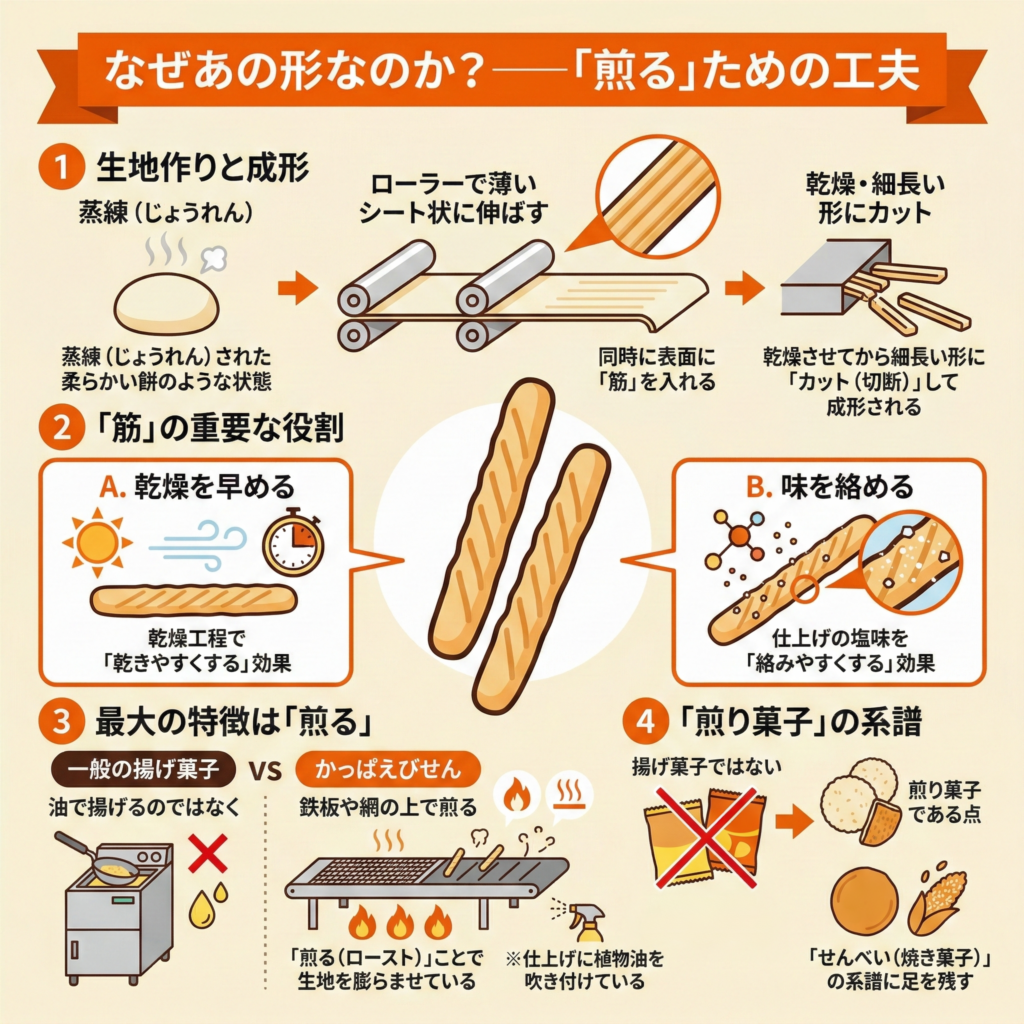 なぜあの形なのか?——「煎る」ための工夫

1 生地作りと成形

蒸練(じょうれん)

蒸練(じょうれん)された柔らかい餅のような状態

ローラーで薄いシート状に伸ばす

同時に表面に「筋」を入れる

乾燥・細長い形にカット

乾燥させてから細長い形に「カット(切断)」して成形される

2 「筋」の重要な役割

A. 乾燥を早める

乾燥工程で「乾きやすくする」効果

B. 味を絡める

仕上げの塩味を「絡みやすくする」効果

3 最大の特徴は「煎る」

一般の揚げ菓子 VS かっぱえびせん

油で揚げるのではなく

鉄板や網の上で煎る

「煎る(ロースト)」ことで生地を膨らませている

※仕上げに植物油を吹き付けている

4 「煎り菓子」の系譜

揚げ菓子ではない

煎り菓子である点

「せんべい(焼き菓子)」の系譜に足を残す