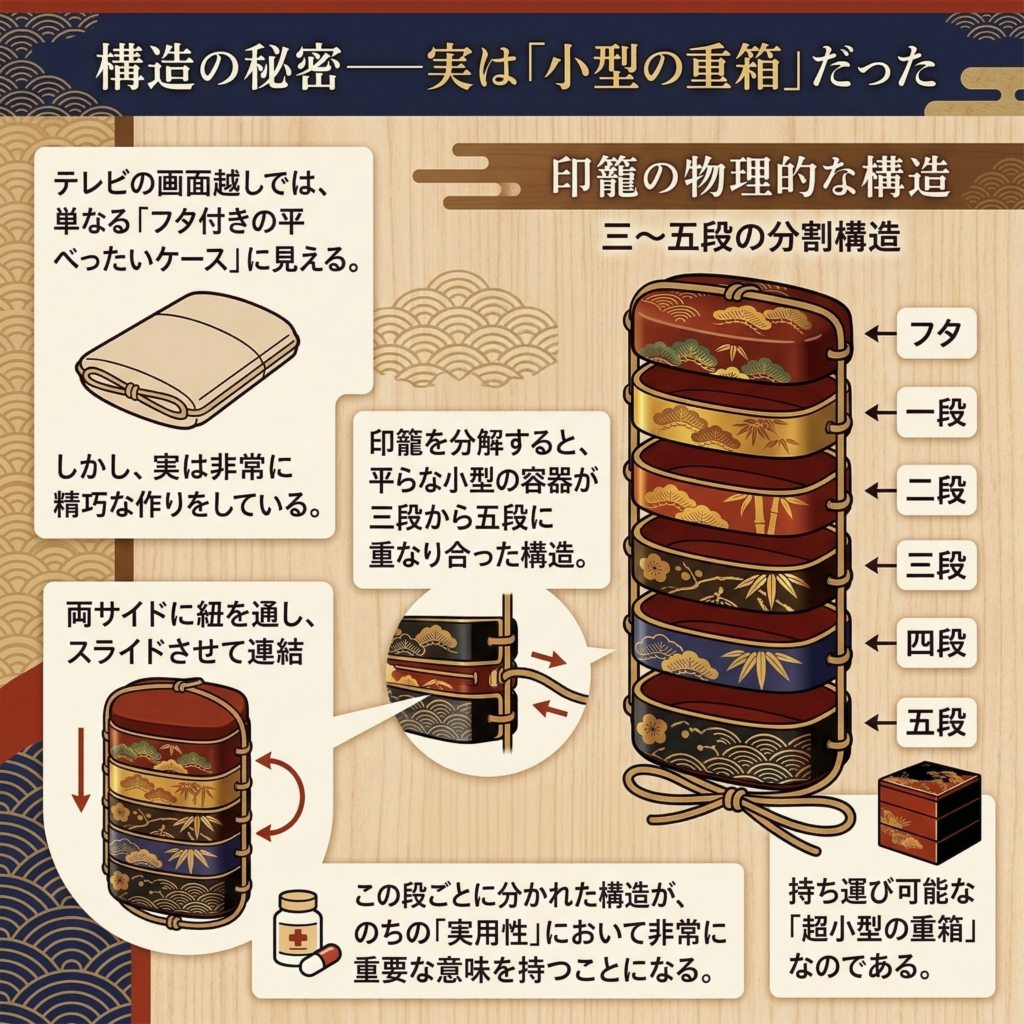 構造の秘密——実は「小型の重箱」だった

テレビの画面越しでは、単なる「フタ付きの平べったいケース」に見える。

しかし、実は非常に精巧な作りをしている。

印籠の物理的な構造

三〜五段の分割構造

フタ

一段

二段

三段

四段

五段

印籠を分解すると、平らな小型の容器が三段から五段に重なり合った構造。

両サイドに紐を通し、スライドさせて連結

この段ごとに分かれた構造が、のちの「実用性」において非常に重要な意味を持つことになる。

持ち運び可能な「超小型の重箱」なのである。