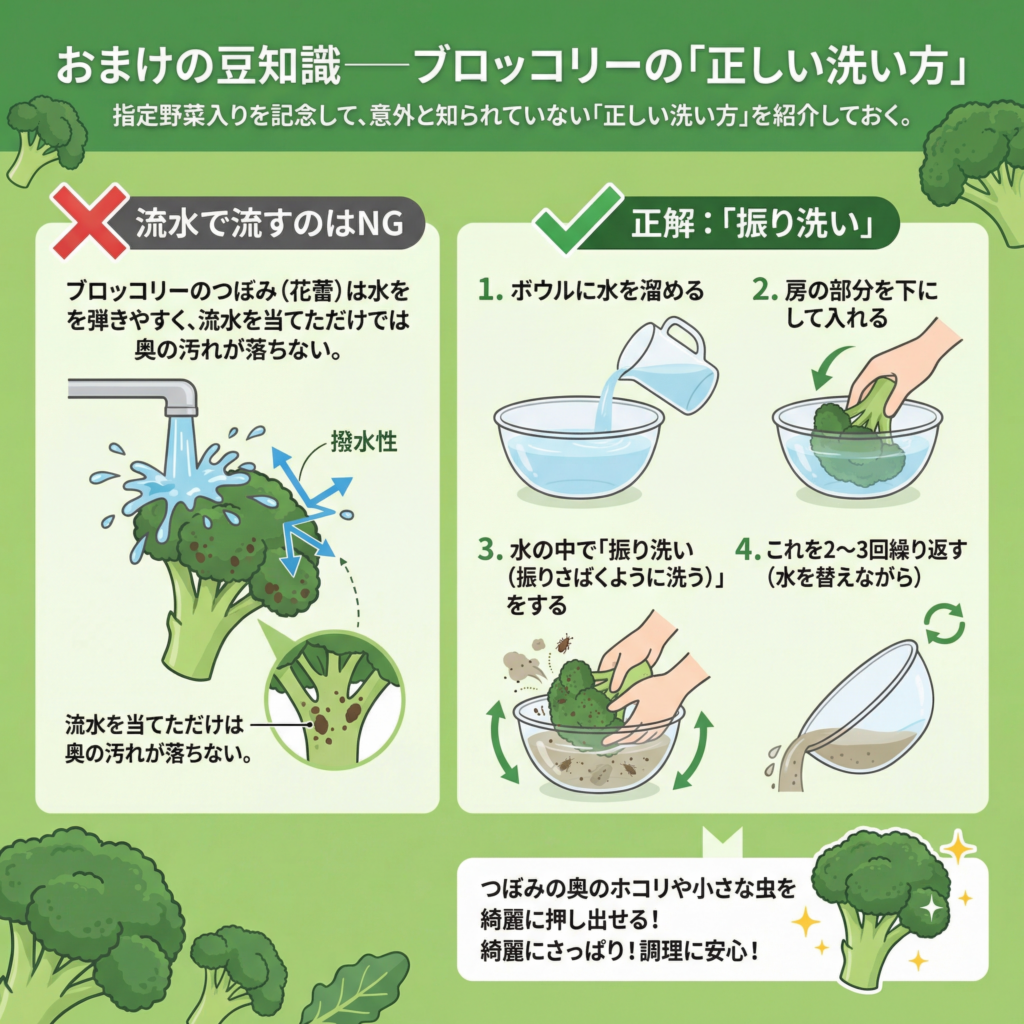 おまけの豆知識——ブロッコリーの「正しい洗い方」

指定野菜入りを記念して、意外と知られていない「正しい洗い方」を紹介しておく。

流水で流すのはNG

ブロッコリーのつぼみ（花蕾）は水をを弾きやすく、流水を当てただけでは奥の汚れが落ちない。

撥水性

流水を当てただけは奥の汚れが落ちない。

正解：「振り洗い」

1. ボウルに水を溜める

2. 房の部分を下にして入れる

3. 水の中で「振り洗い（振りさばくように洗う）」をする

4. これを2〜3回繰り返す（水を替えながら）

つぼみの奥のホコリや小さな虫を綺麗に押し出せる！
綺麗にさっぱり！調理に安心！