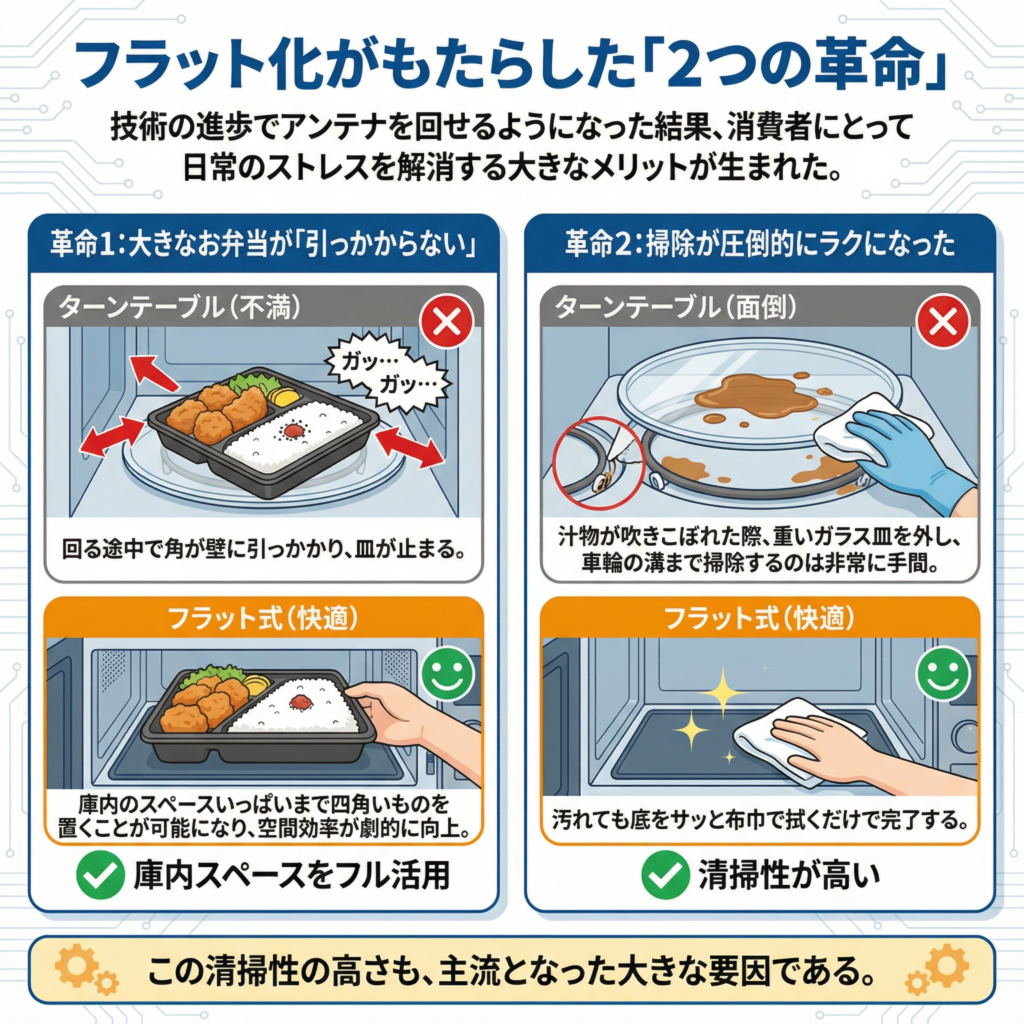 フラット化がもたらした「2つの革命」

技術の進歩でアンテナを回せるようになった結果、消費者にとって日常のストレスを解消する大きなメリットが生まれた。

革命1：大きなお弁当が「引っかからない」

ターンテーブル（不満）

ガッ…
ガッ…

回る途中で角が壁に引っかかり、皿が止まる。

フラット式（快適）

庫内のスペースいっぱいまで四角いものを置くことが可能になり、空間効率が劇的に向上。

庫内スペースをフル活用

革命2：掃除が圧倒的にラクになった

ターンテーブル（面倒）

汁物が吹きこぼれた際、重いガラス皿を外し、車輪の溝まで掃除するのは非常に手間。

フラット式（快適）

汚れても底をサッと布巾で拭くだけで完了する。

清掃性が高い

この清掃性の高さも、主流となった大きな要因である。