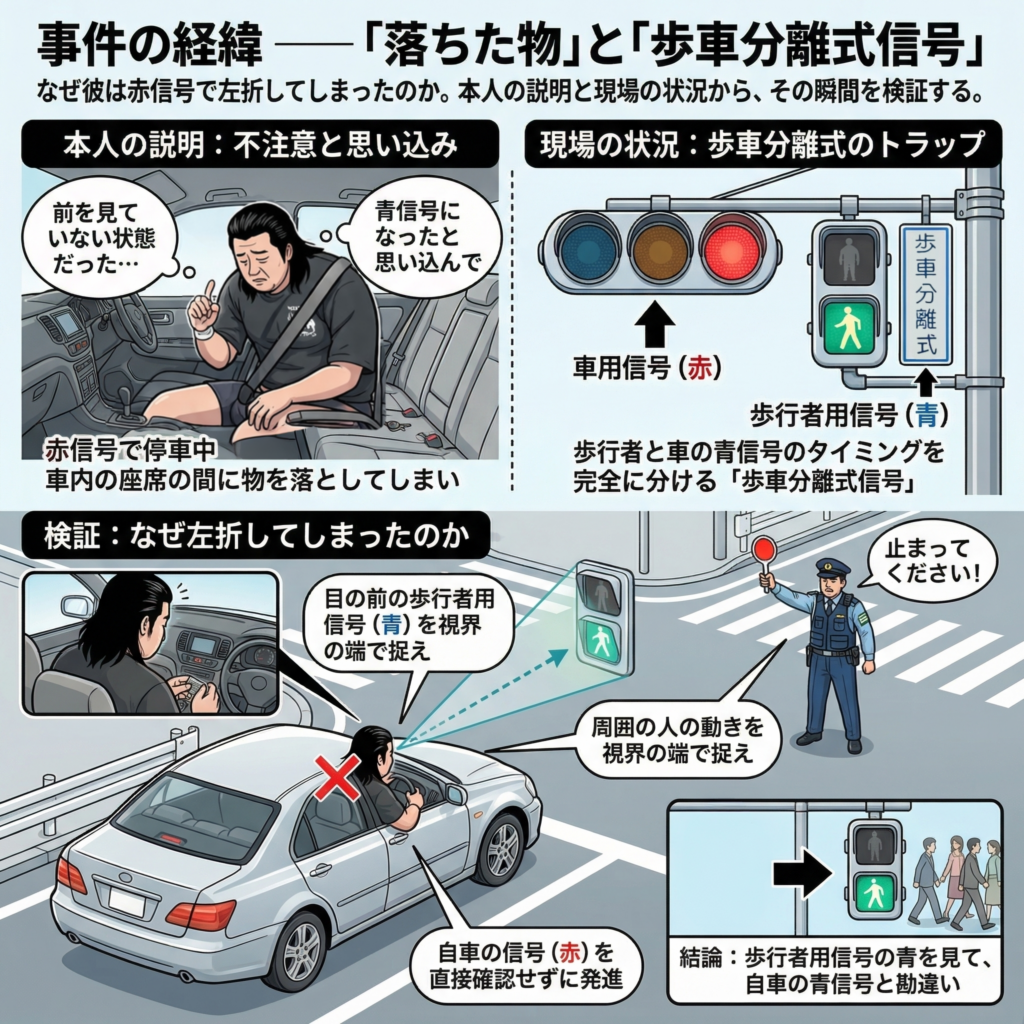 事件の経緯 ——「落ちた物」と「歩車分離式信号」

なぜ彼は赤信号で左折してしまったのか。本人の説明と現場の状況から、その瞬間を検証する。

本人の説明：不注意と思い込み

前を見ていない状態だった…

青信号になったと思い込んで

赤信号で停車中
車内の座席の間に物を落としてしまい

現場の状況：歩車分離式のトラップ

歩車分離式

車用信号（赤）

歩行者用信号（青）

歩行者と車の青信号のタイミングを完全に分ける「歩車分離式信号」

検証：なぜ左折してしまったのか

目の前の歩行者用信号（青）を視界の端で捉え

止まってください！

周囲の人の動きを視界の端で捉え

自車の信号（赤）を直接確認せずに発進

結論：歩行者用信号の青を見て、自車の青信号と勘違い