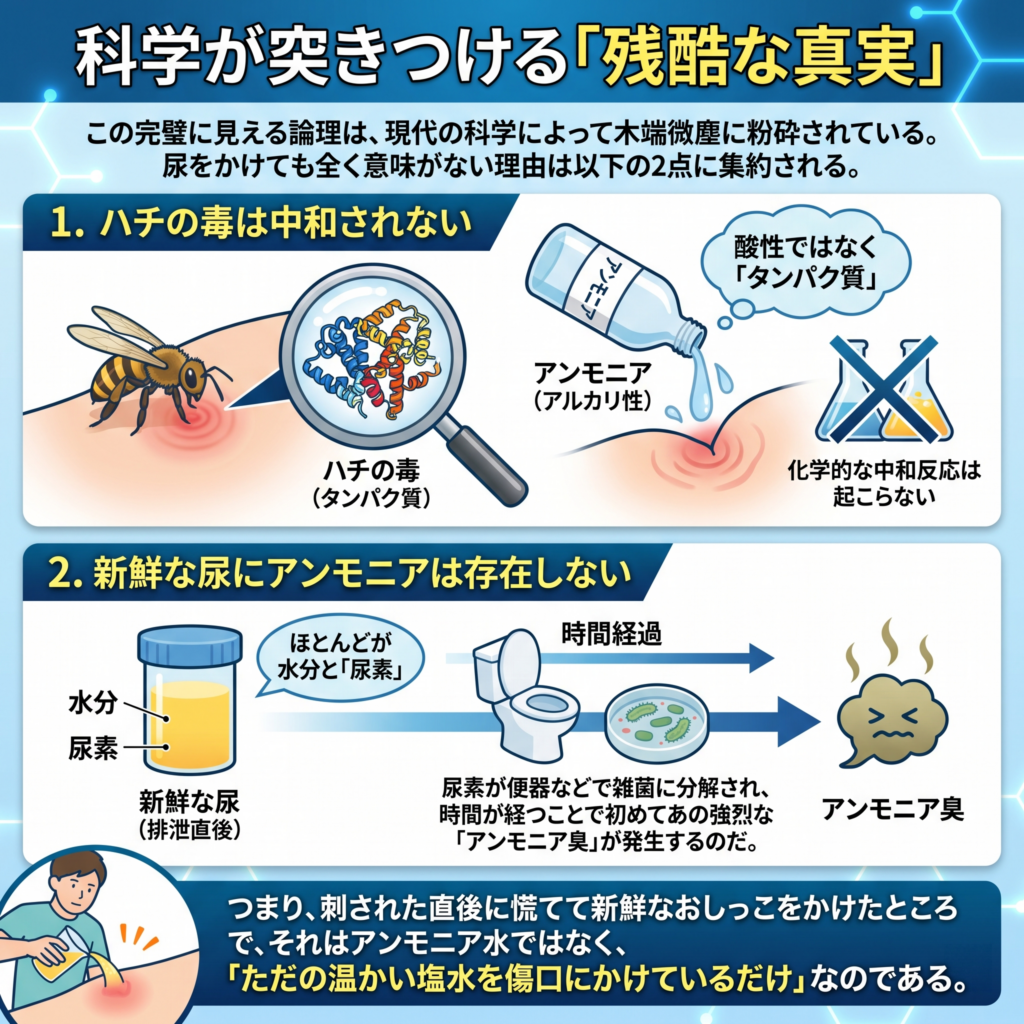 科学が突きつける「残酷な真実」

この完璧に見える論理は、現代の科学によって木端微塵に粉砕されている。尿をかけても全く意味がない理由は以下の2点に集約される。

1. ハチの毒は中和されない

ハチの毒
(タンパク質)

アンモニア

アンモニア
(アルカリ性)

酸性ではなく「タンパク質」

化学的な中和反応は起こらない

2. 新鮮な尿にアンモニアは存在しない

水分
尿素

新鮮な尿
(排泄直後)

ほとんどが水分と「尿素」

時間経過

尿素が便器などで雑菌に分解され、時間が経つことで初めてあの強烈な「アンモニア臭」が発生するのだ。

アンモニア臭

つまり、刺された直後に慌てて新鮮なおしっこをかけたところで、それはアンモニア水ではなく、「ただの温かい塩水を傷口にかけているだけ」なのである。