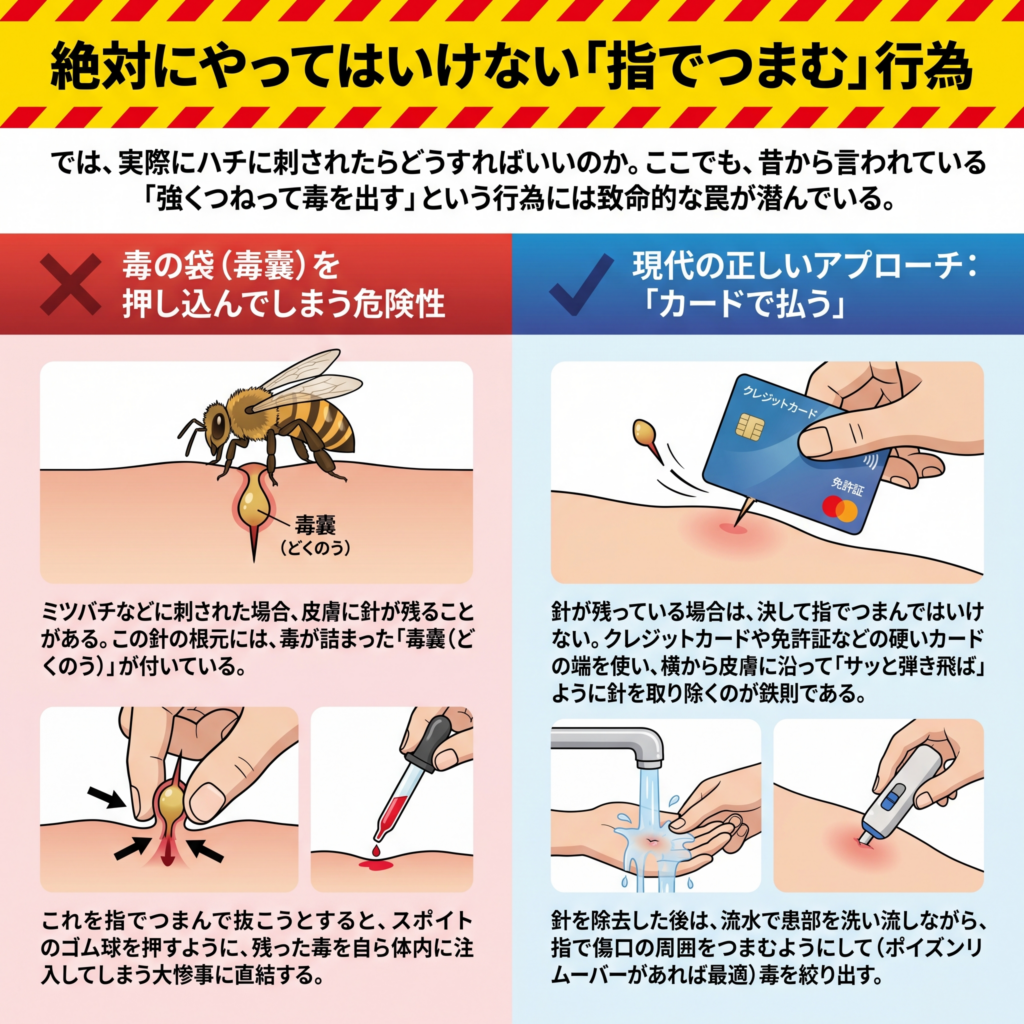 絶対にやってはいけない「指でつまむ」行為

では、実際にハチに刺されたらどうすればいいのか。ここでも、昔から言われている「強くつねって毒を出す」という行為には致命的な罠が潜んでいる。

毒の袋(毒嚢)を押し込んでしまう危険性

毒嚢
(どくのう)

ミツバチなどに刺された場合、皮膚に針が残ることがある。この針の根元には、毒が詰まった「毒嚢(どくのう)」が付いている。

これを指でつまんで抜こうとすると、スポイトのゴム球を押すように、残った毒を自ら体内に注入してしまう大惨事に直結する。

現代の正しいアプローチ:「カードで払う」

クレジットカード

免許証

針が残っている場合は、決して指でつまんではいけない。クレジットカードや免許証などの硬いカードの端を使い、横から皮膚に沿って「サッと弾き飛ば」ように針を取り除くのが鉄則である。

針を除去した後は、流水で患部を洗い流しながら、指で傷口の周囲をつまむようにして(ポイズンリムーバーがあれば最適)毒を絞り出す。