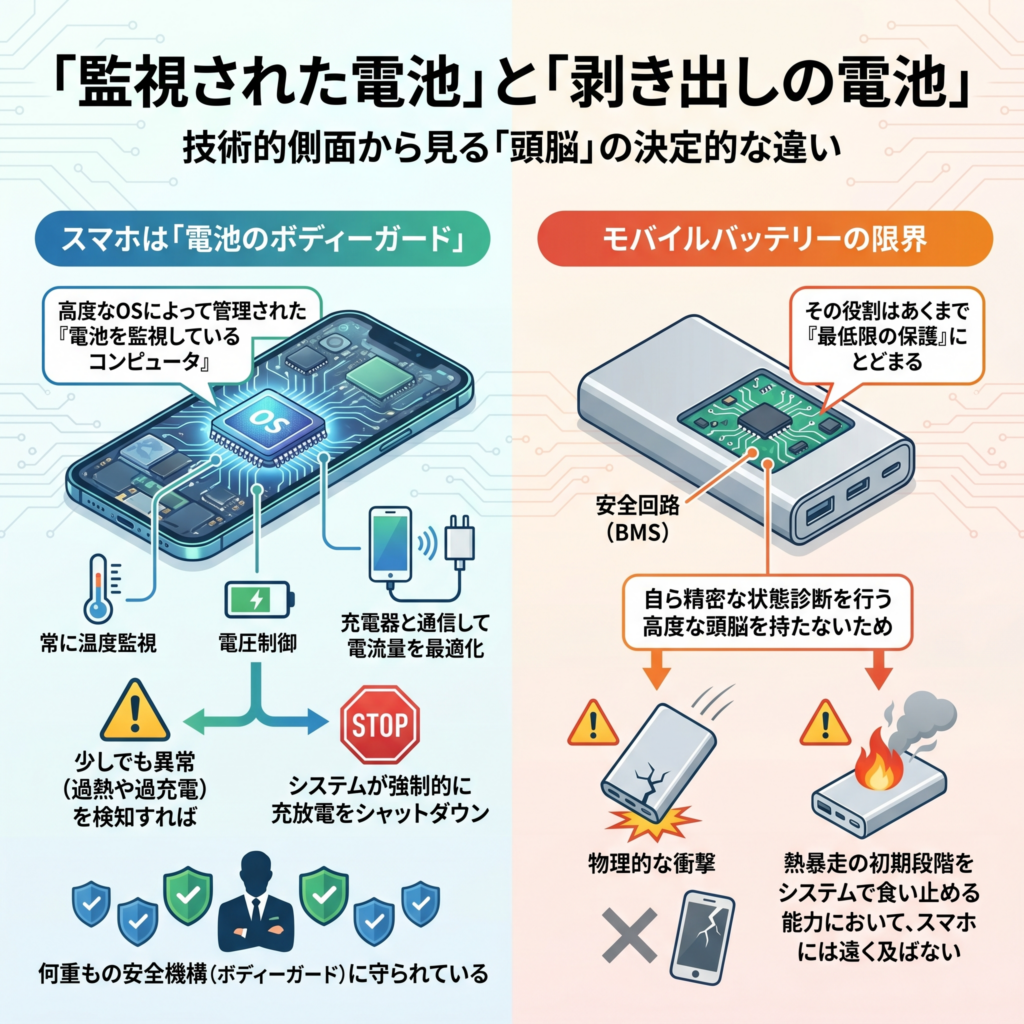 「監視された電池」と「剥き出しの電池」
技術的側面から見る「頭脳」の決定的な違い

スマホは「電池のボディーガード」

高度なOSによって管理された『電池を監視しているコンピュータ』

OS

常に温度監視

電圧制御

充電器と通信して電流量を最適化

少しでも異常（過熱や過充電）を検知すれば

STOP

システムが強制的に充放電をシャットダウン

何重もの安全機構（ボディーガード）に守られている

モバイルバッテリーの限界

その役割はあくまで『最低限の保護』にとどまる

安全回路（BMS）

自ら精密な状態診断を行う高度な頭脳を持たないため

物理的な衝撃

熱暴走の初期段階をシステムで食い止める能力において、スマホには遠く及ばない